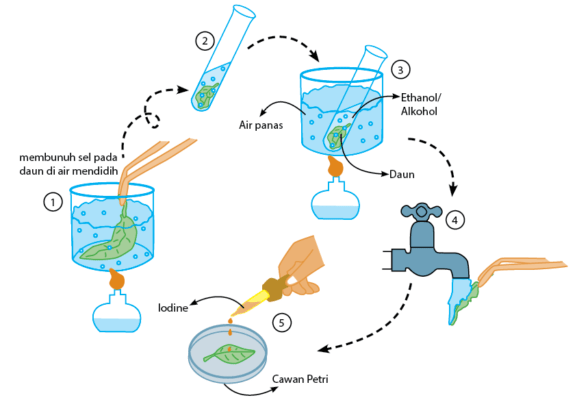 2

3

Ethanol/ Alkohol

Air panas

membunuh sel pada daun di air mendidih

Daun

1

4

Iodine

5

Cawan Petri